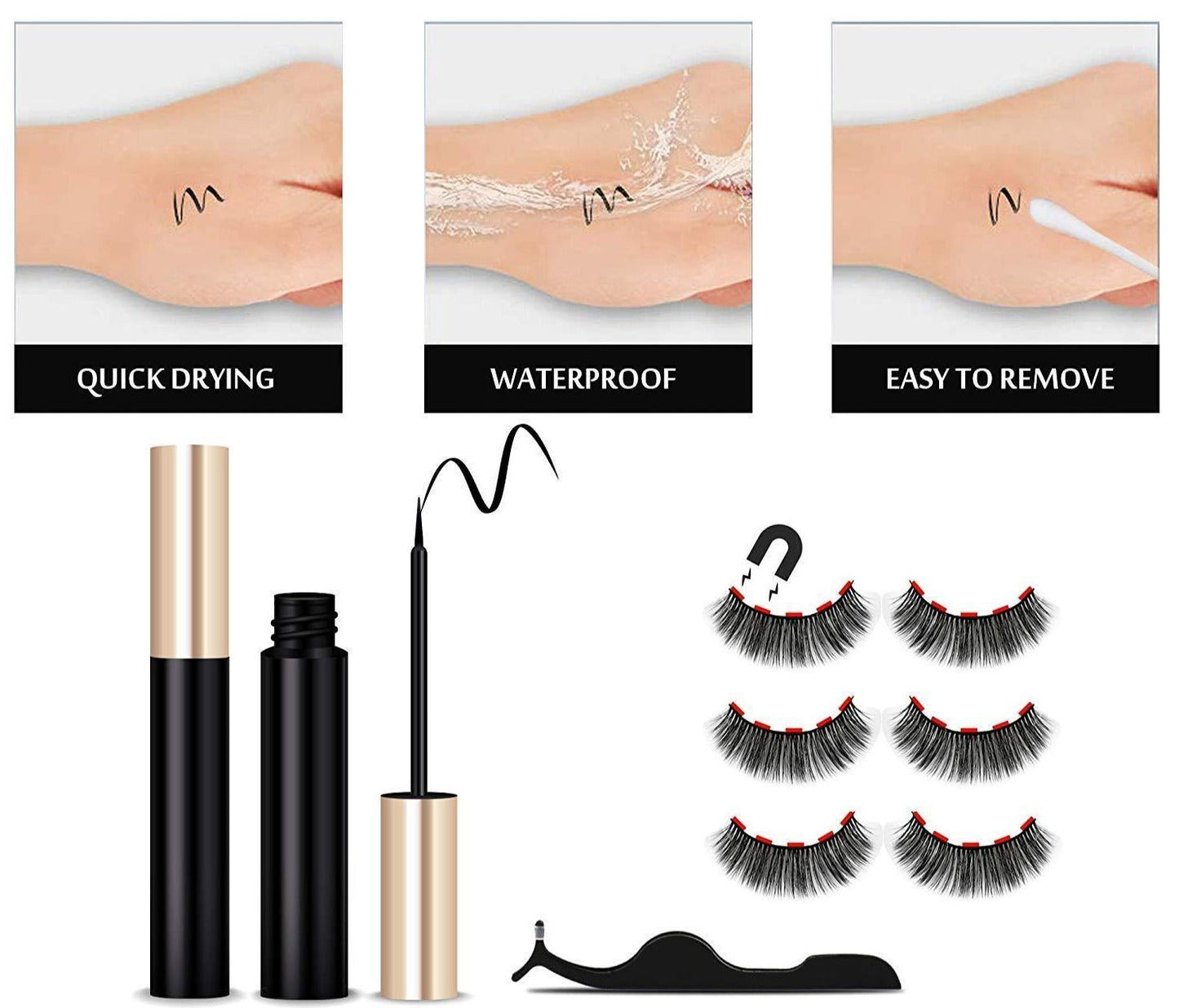 QUICK DRYING

WATERPROOF

EASY TO REMOVE